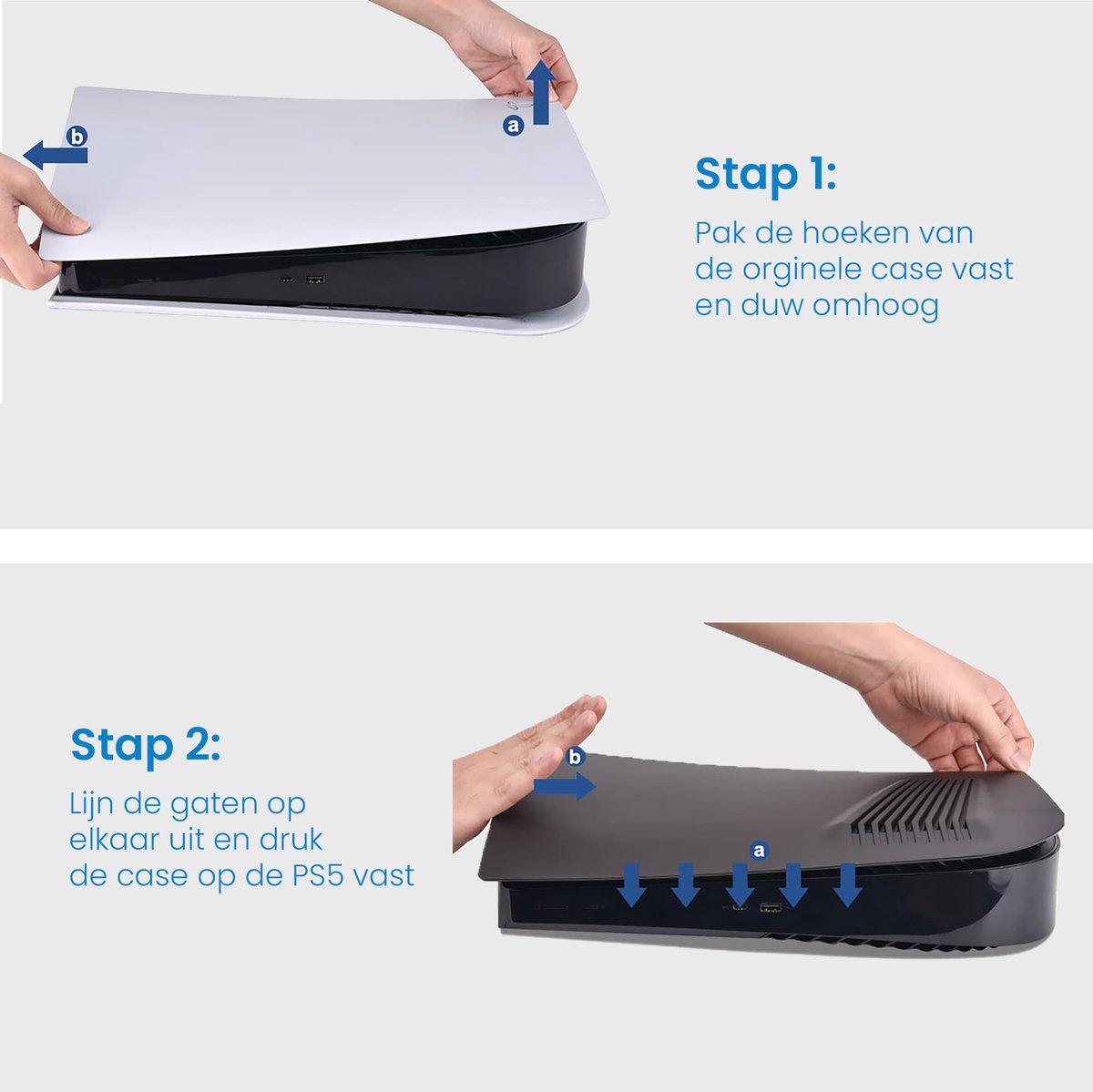 b

a

Stap 1:

Pak de hoeken van de orginele case vast en duw omhoog

Stap 2:

Lijn de gaten op elkaar uit en druk de case op de PS5 vast

b

a