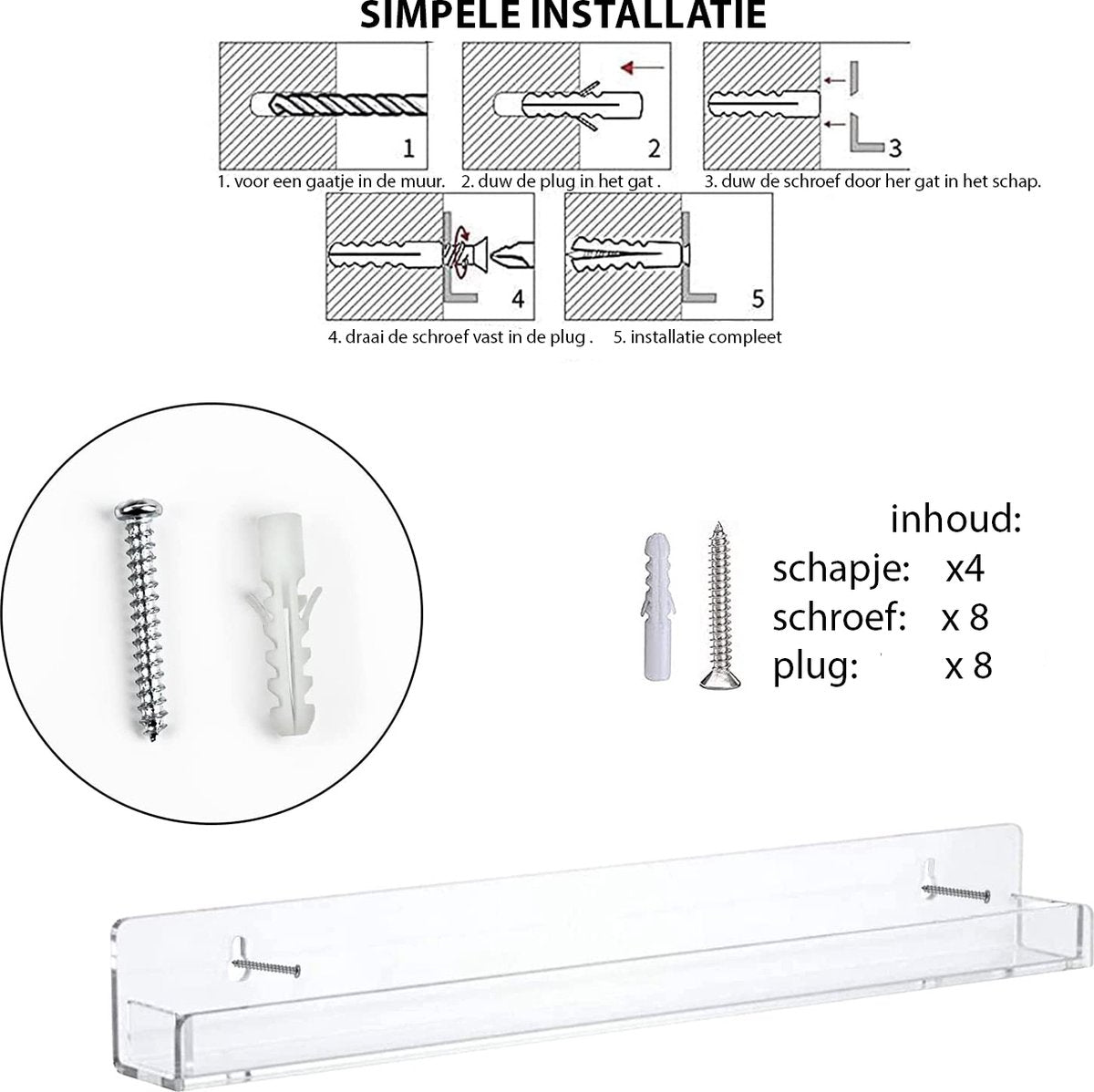 SIMPELE INSTALLATIE

1

2

3

1. voor een gaatje in de muur. 2. duw de plug in het gat . 3. duw de schroef door her gat in het schap.

4

5

4. draai de schroef vast in de plug . 5. installatie compleet

inhoud:
schapje: x4
schroef: x 8
plug: x 8