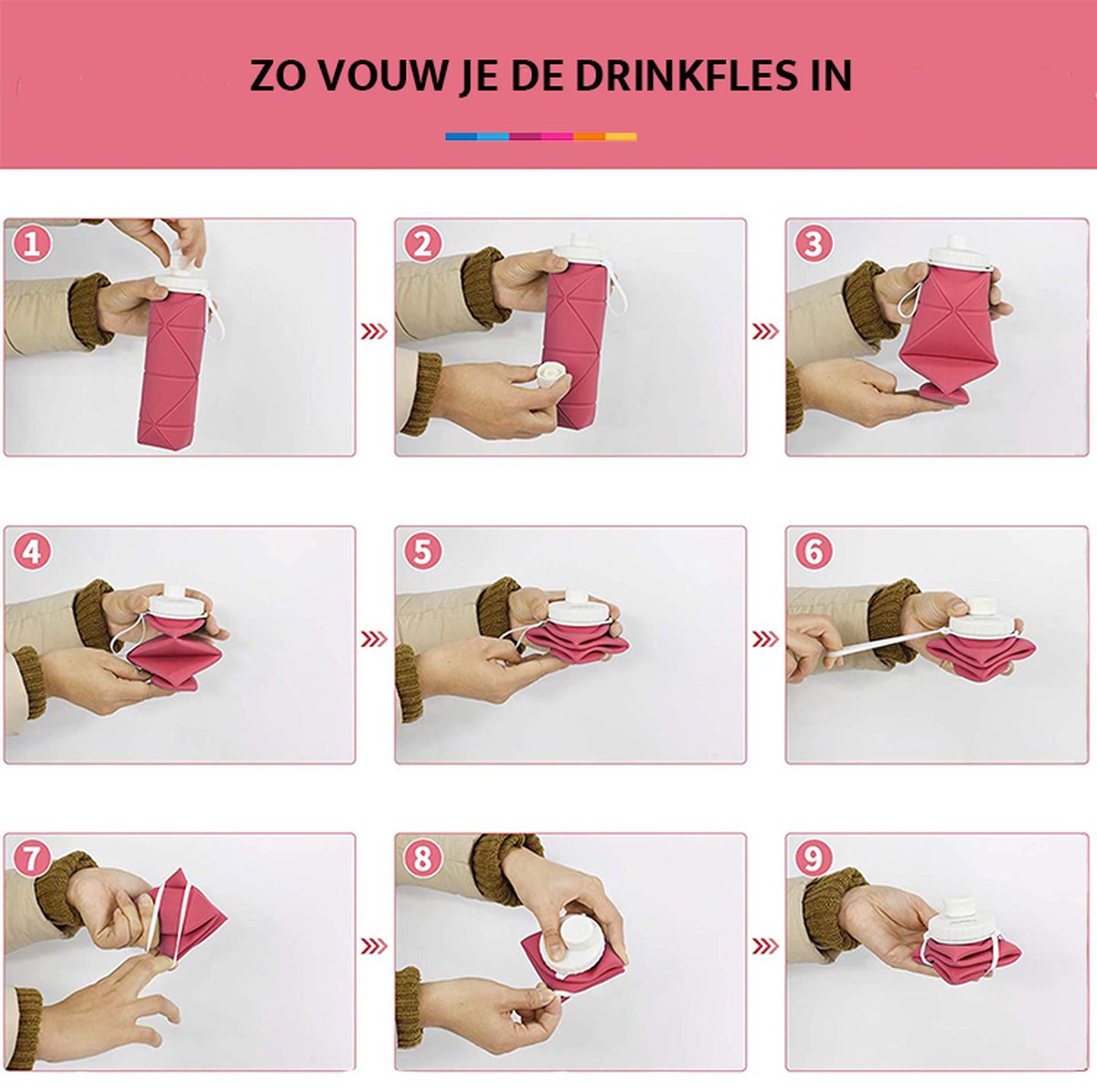 ZO VOUW JE DE DRINKFLES IN

1

2

3

4

5

6

7

8

9