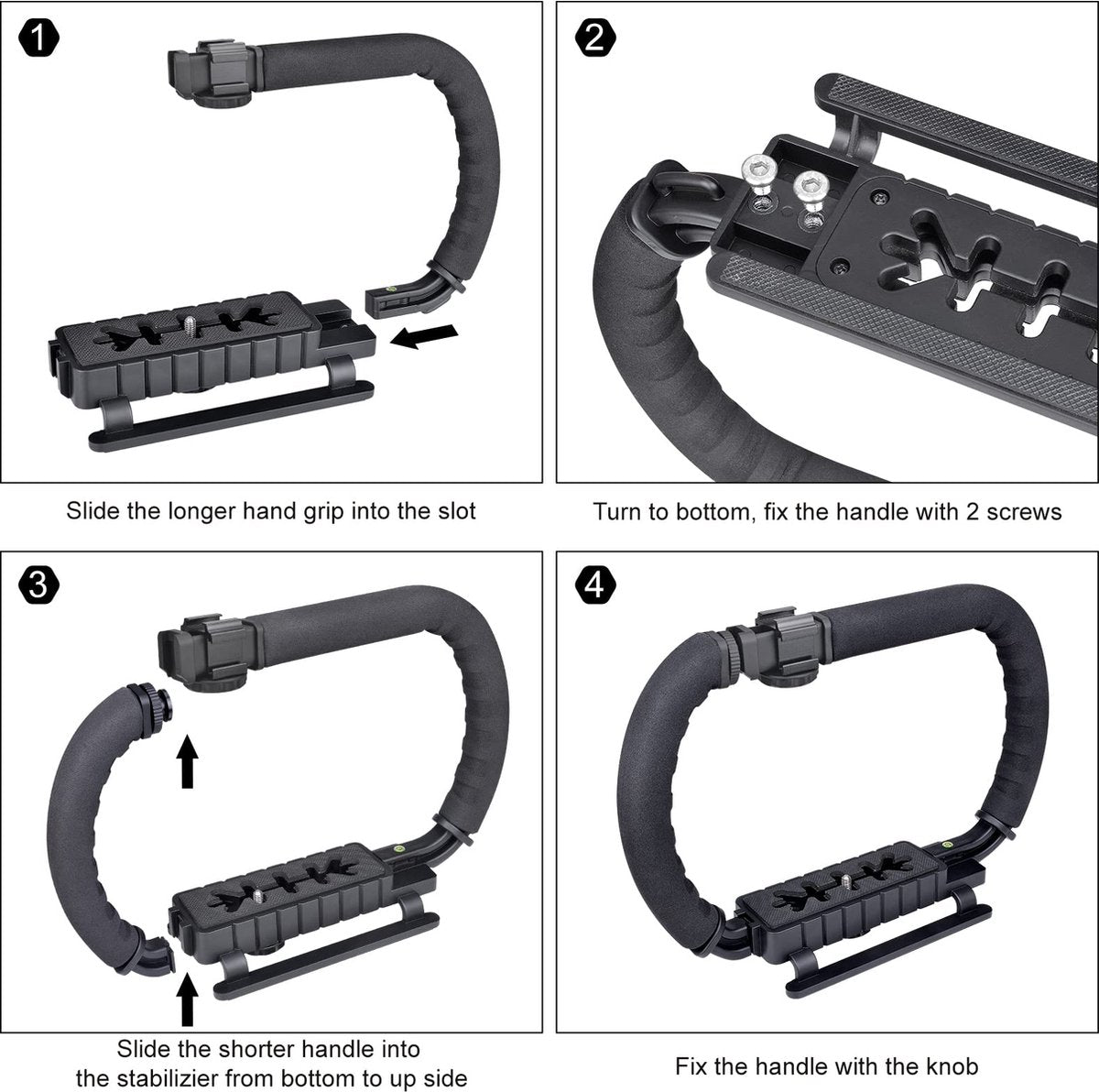 1

Slide the longer hand grip into the slot

2

Turn to bottom, fix the handle with 2 screws

3

Slide the shorter handle into the stabilizier from bottom to up side

4

Fix the handle with the knob