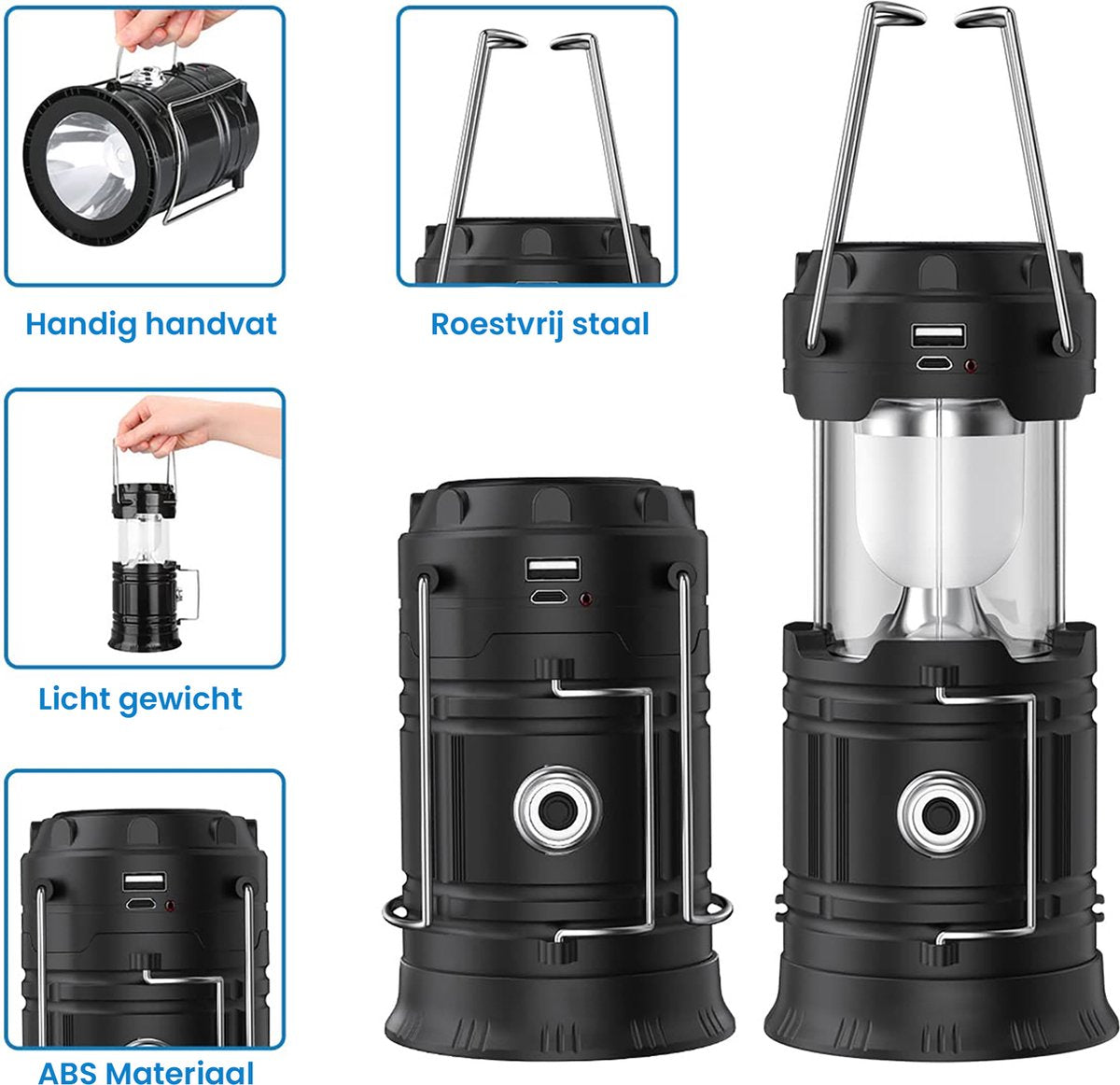 Handig handvat

Roestvrij staal

Licht gewicht

ABS Materiaal