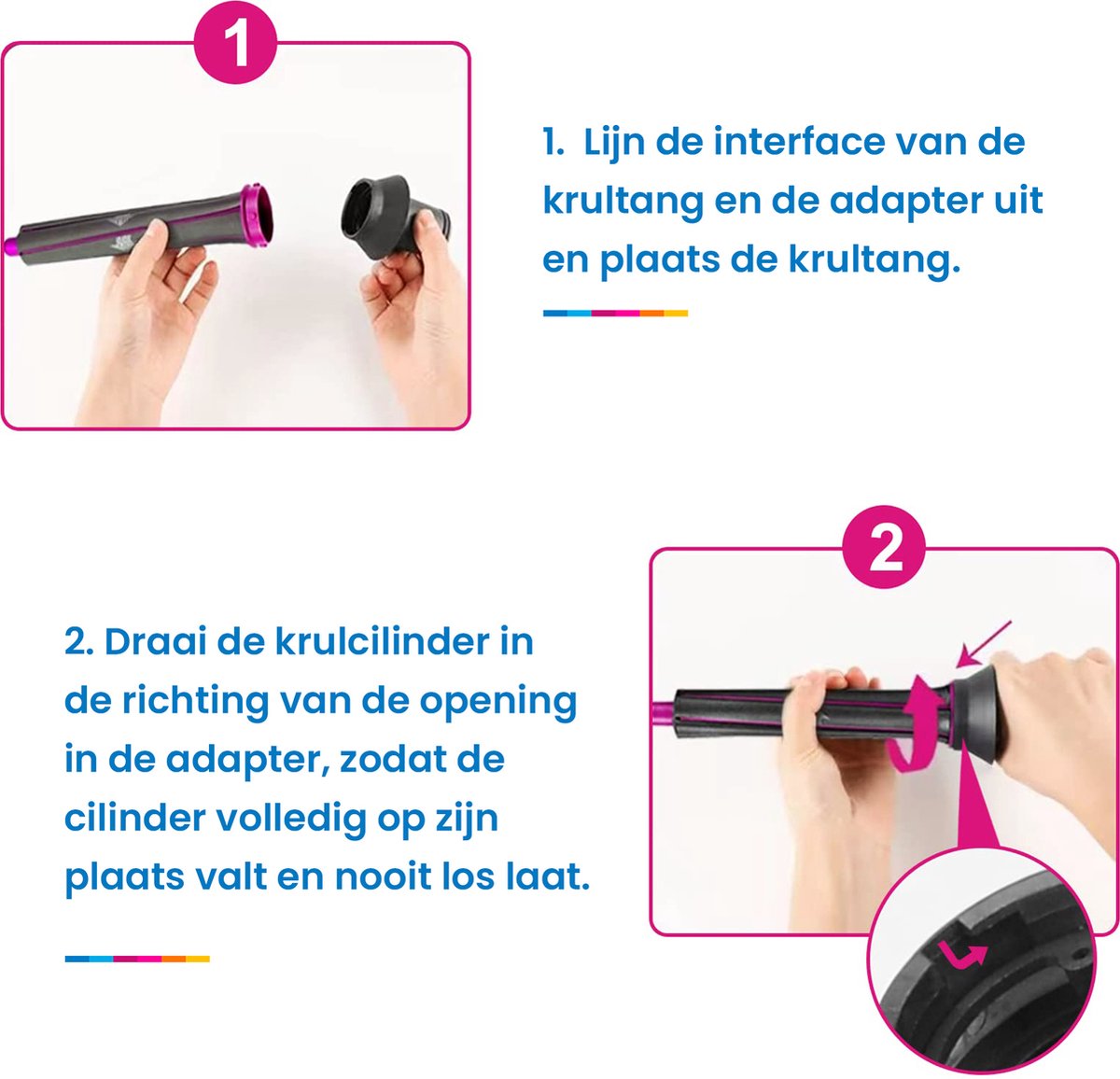 1

1. Lijn de interface van de krultang en de adapter uit en plaats de krultang.

2

2. Draai de krulcilinder in de richting van de opening in de adapter, zodat de cilinder volledig op zijn plaats valt en nooit los laat.