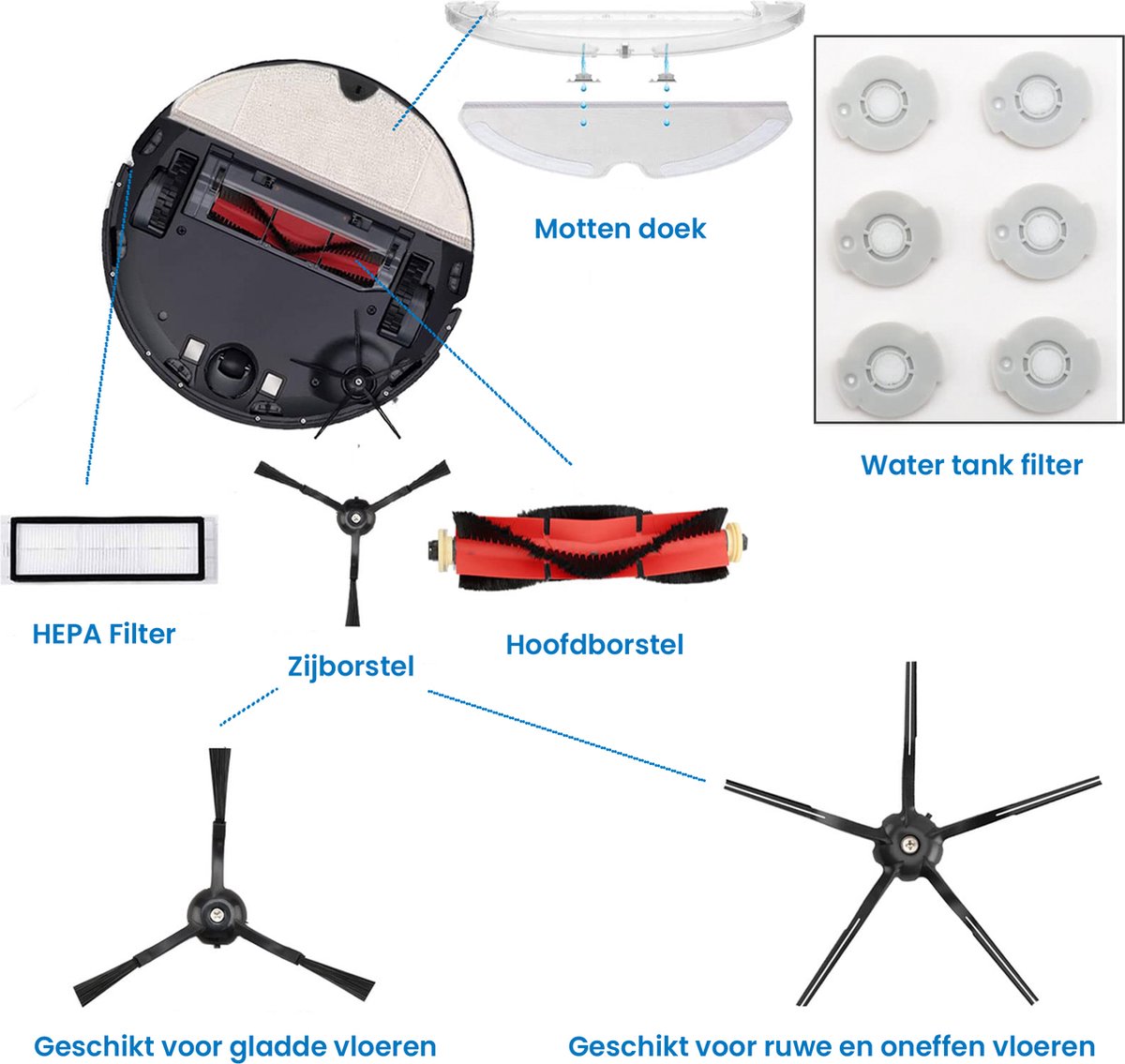 Motten doek

Water tank filter

HEPA Filter

Zijborstel

Hoofdborstel

Geschikt voor gladde vloeren

Geschikt voor ruwe en oneffen vloeren