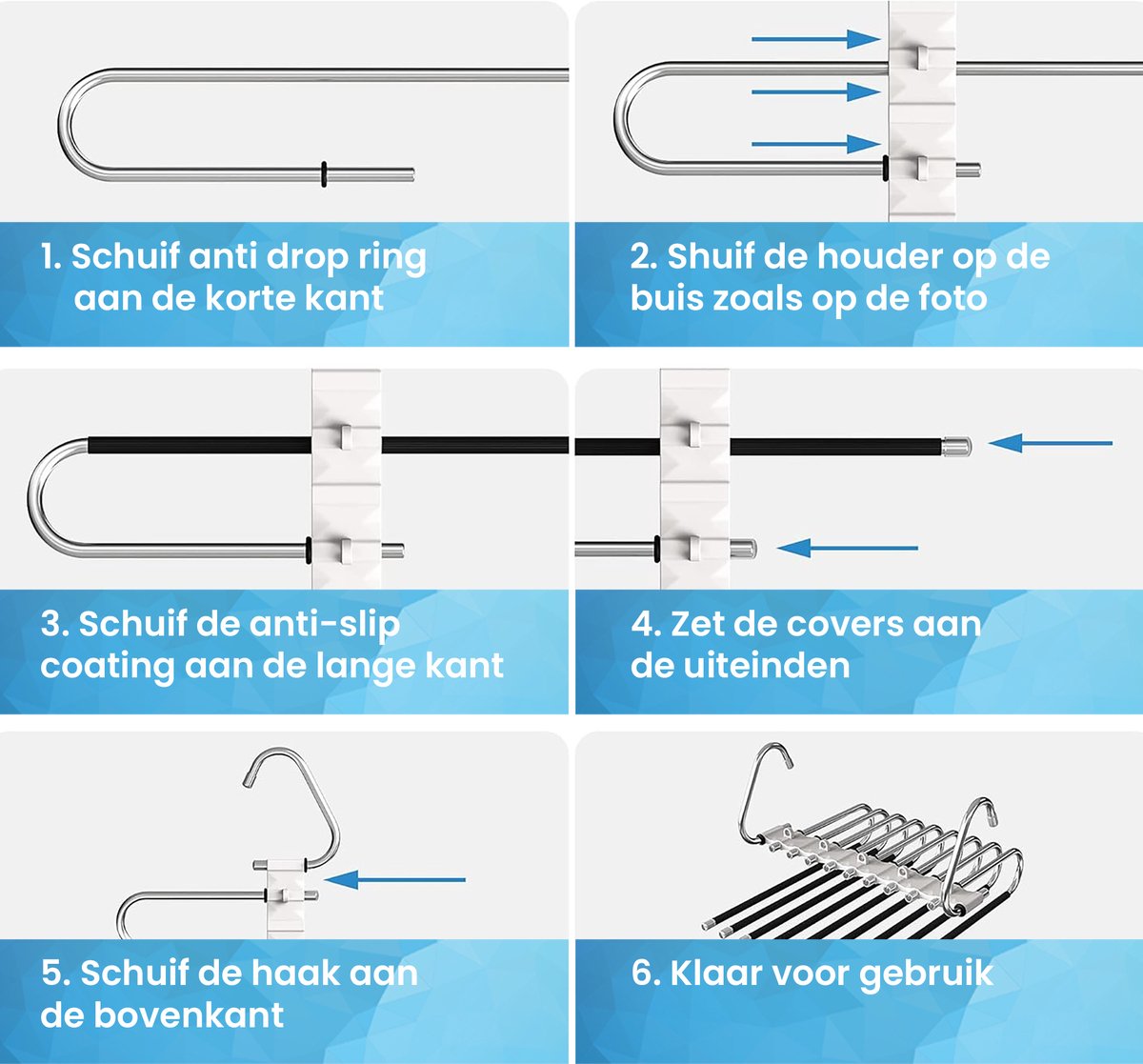 1. Schuif anti drop ring aan de korte kant

2. Shuif de houder op de buis zoals op de foto

3. Schuif de anti-slip coating aan de lange kant

4. Zet de covers aan de uiteinden

5. Schuif de haak aan de bovenkant

6. Klaar voor gebruik