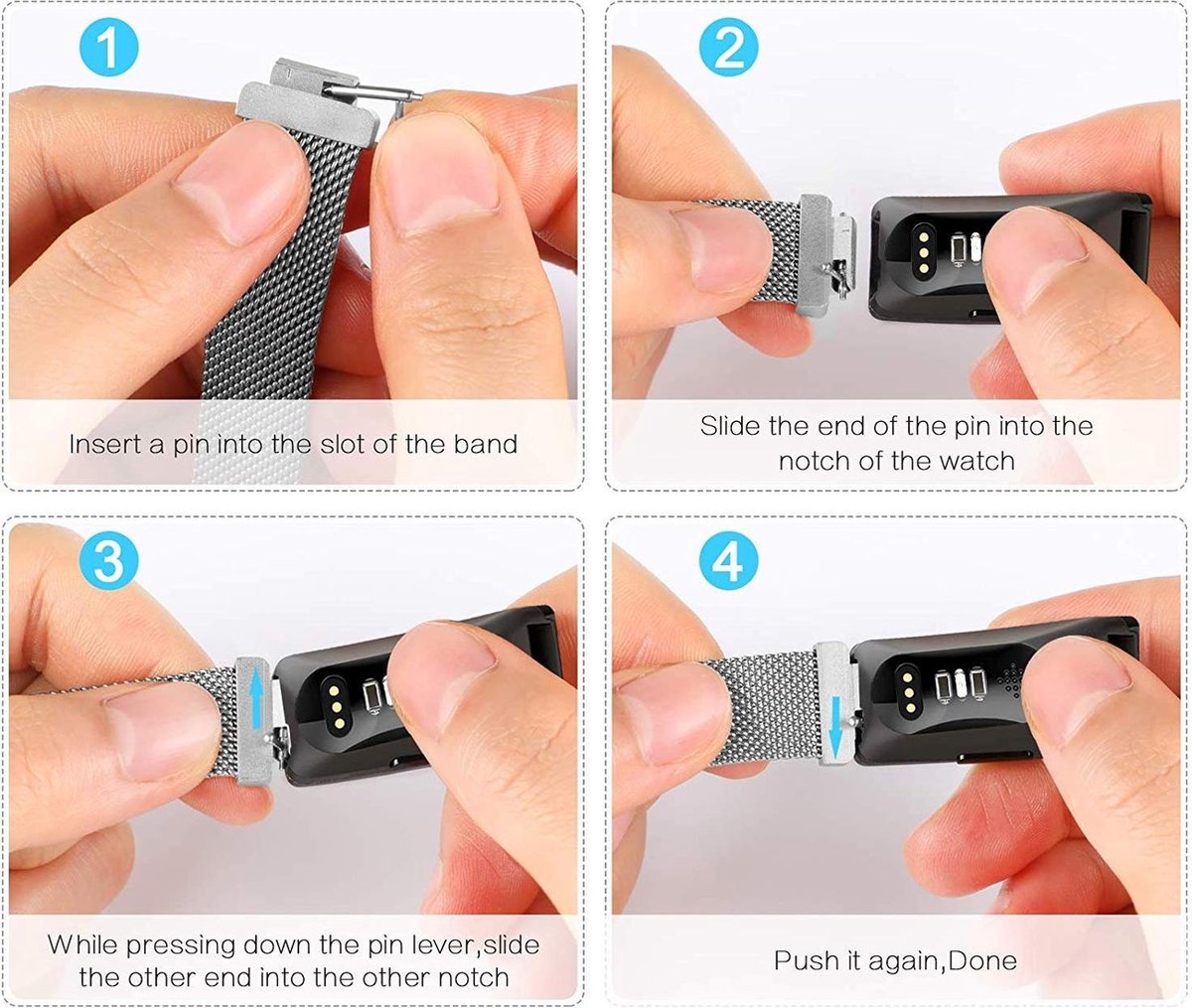 1

Insert a pin into the slot of the band

2

Slide the end of the pin into the notch of the watch

3

While pressing down the pin lever,slide the other end into the other notch

4

Push it again,Done