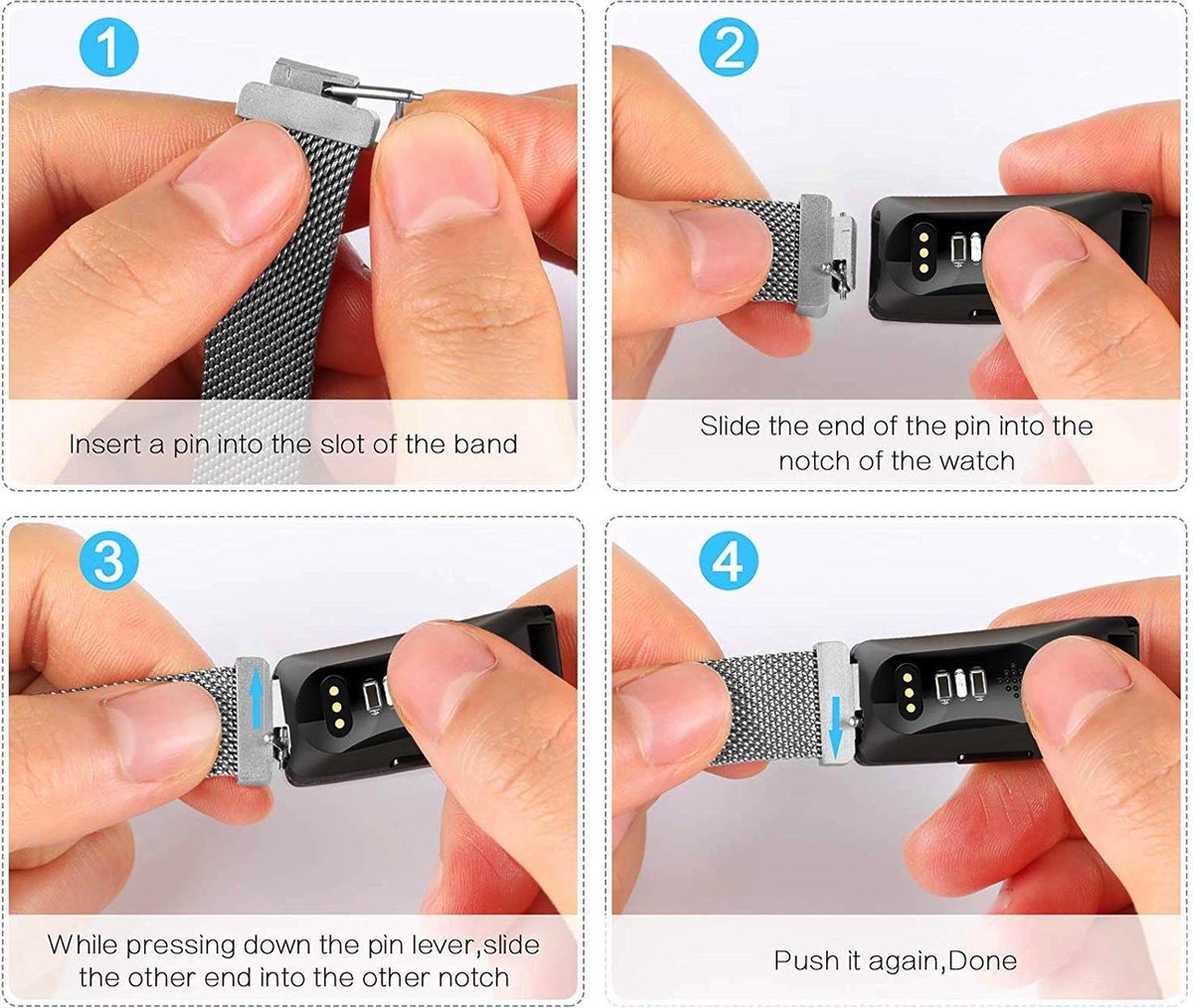 1

Insert a pin into the slot of the band

2

Slide the end of the pin into the notch of the watch

3

While pressing down the pin lever,slide the other end into the other notch

4

Push it again,Done