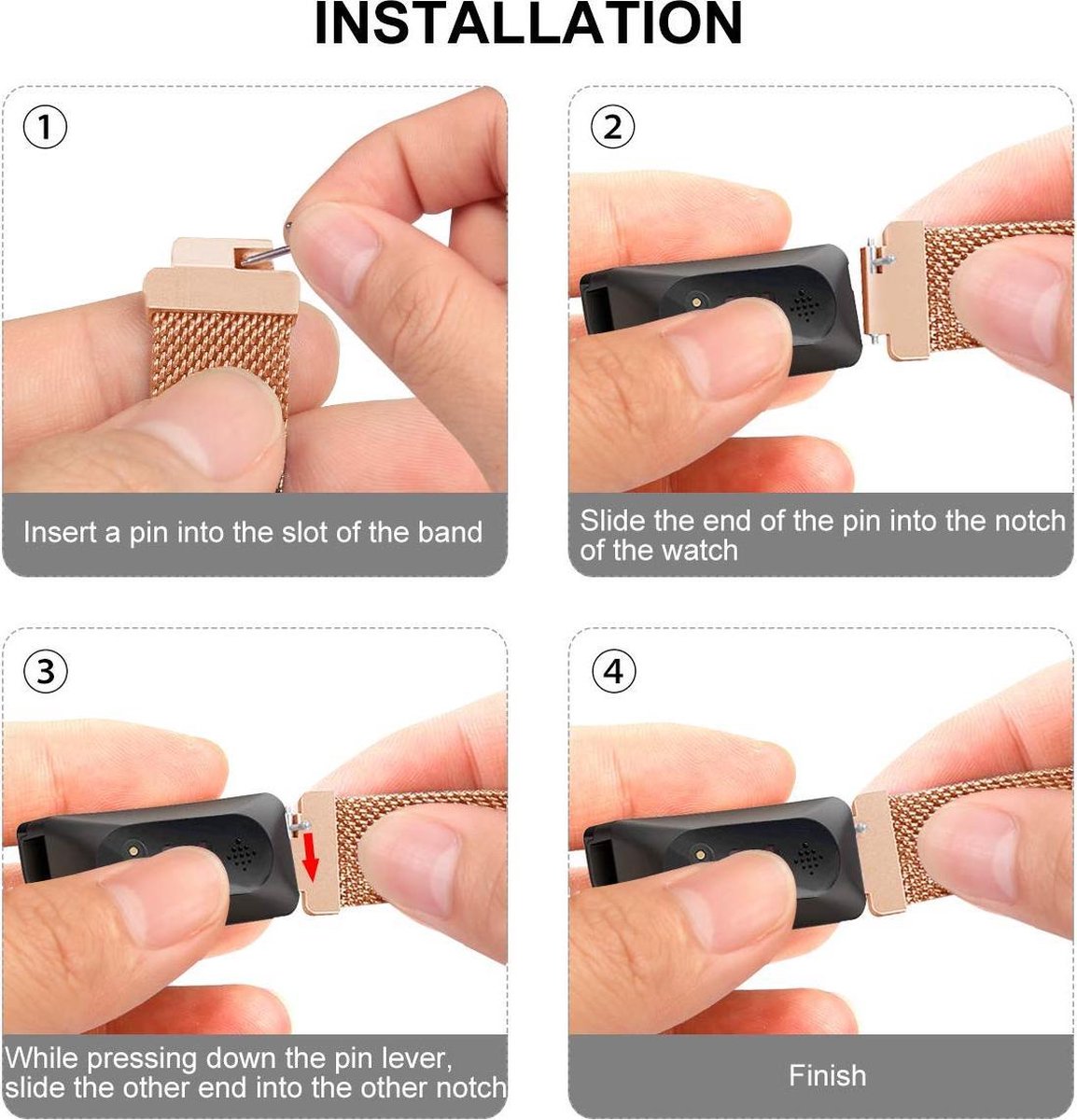 INSTALLATION

①

Insert a pin into the slot of the band

②

Slide the end of the pin into the notch of the watch

③

While pressing down the pin lever, slide the other end into the other notch

④

Finish