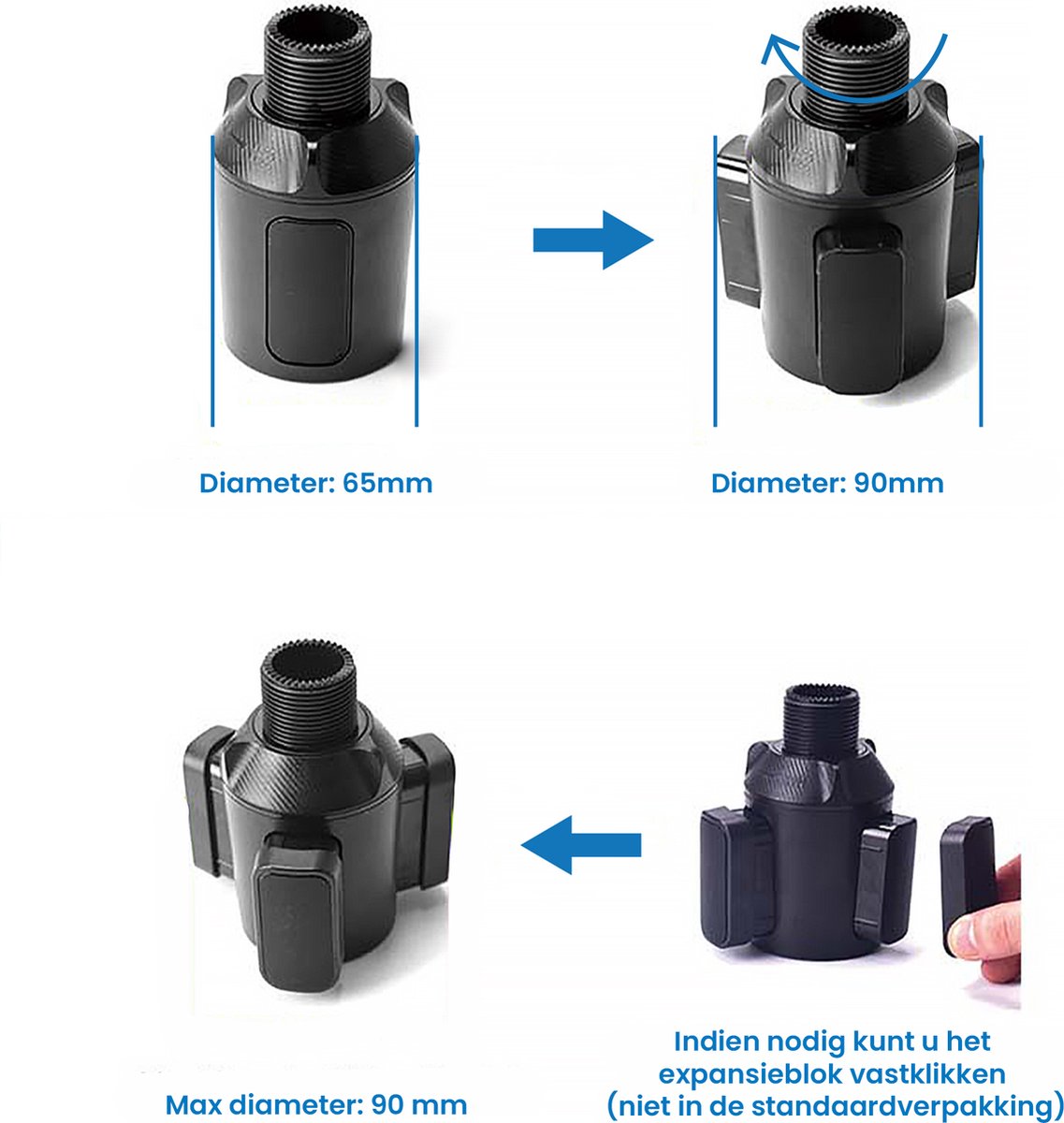 Diameter: 65mm

Diameter: 90mm

Max diameter: 90 mm

Indien nodig kunt u het expansieblok vastklikken (niet in de standaardverpakking)