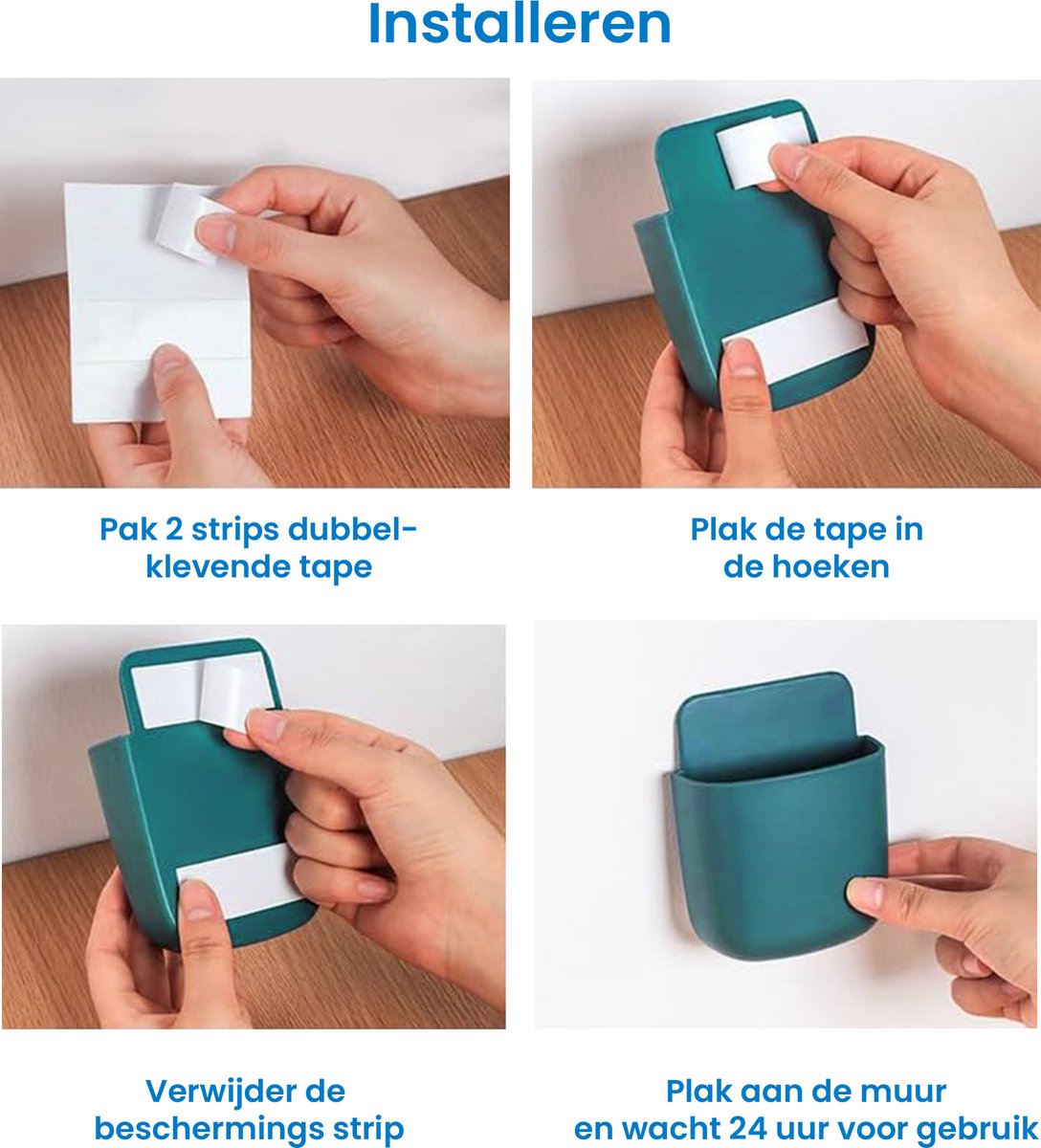 Installeren

Pak 2 strips dubbelklevende tape

Plak de tape in de hoeken

Verwijder de beschermings strip

Plak aan de muur en wacht 24 uur voor gebruik