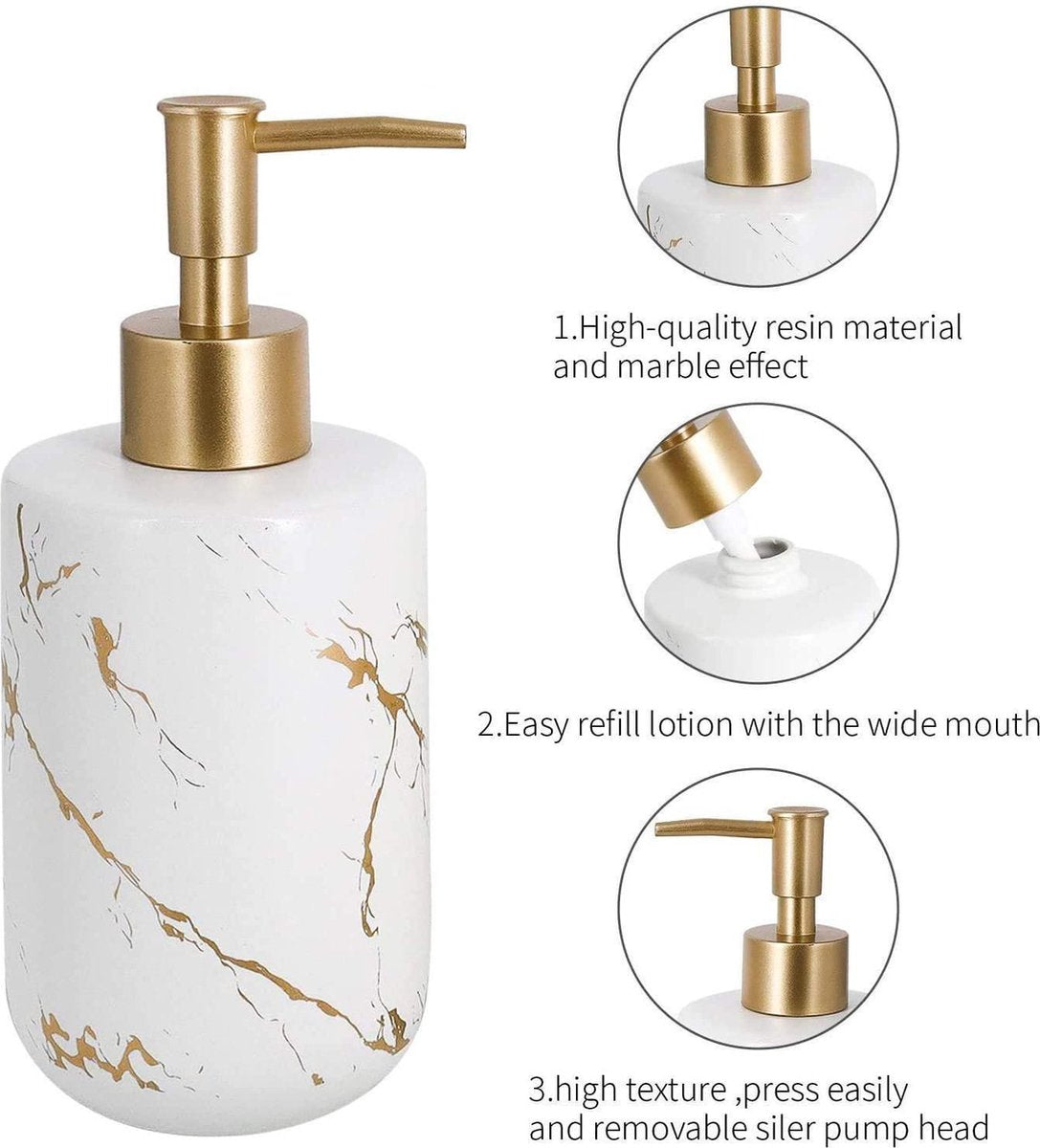 1.High-quality resin material and marble effect

2.Easy refill lotion with the wide mouth

3.high texture ,press easily and removable siler pump head